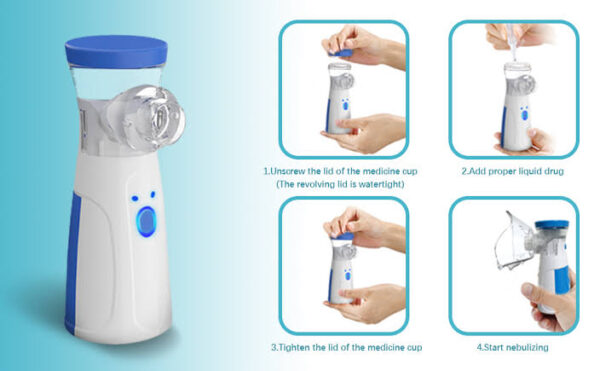 1.Unscrew the lid of the medicine cup
(The revolving lid is watertight)

2.Add proper liquid drug

3.Tighten the lid of the medicine cup

4.Start nebulizing